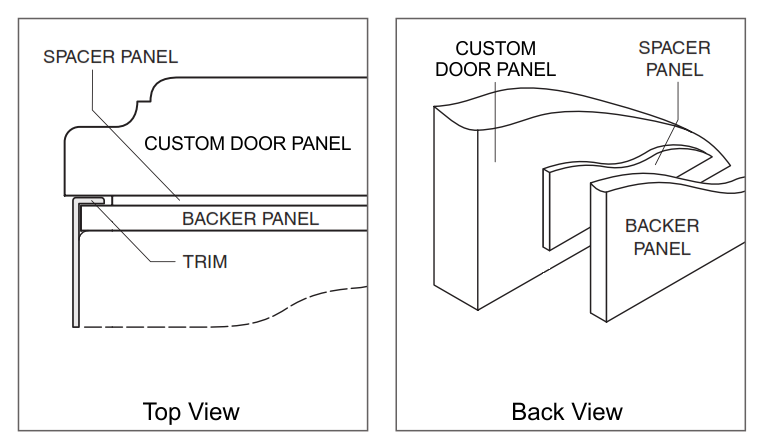 SPACER PANEL
CUSTOM DOOR PANEL
BACKER PANEL
TRIM
Top View

CUSTOM DOOR PANEL
SPACER PANEL
BACKER PANEL
Back View